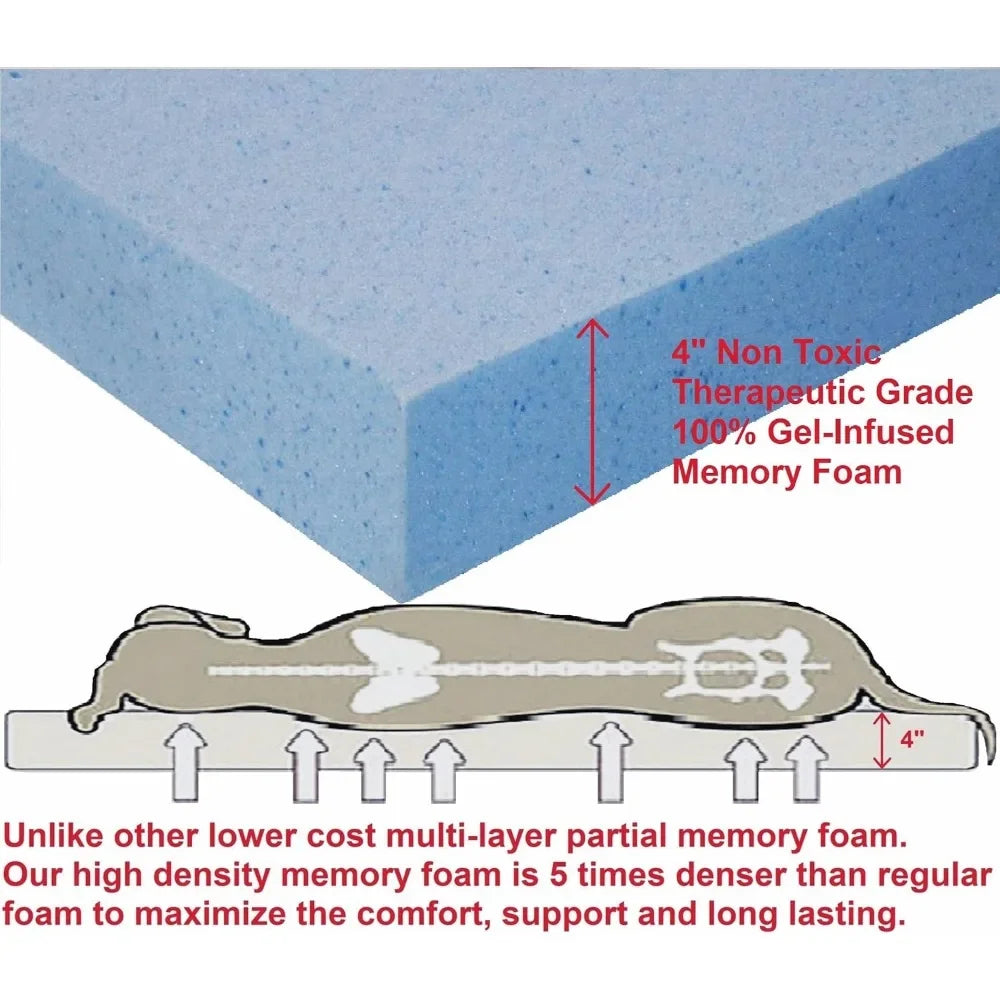 4" Non Toxic Therapeutic Grade 100% Gel-Infused Memory Foam

4"

Unlike other lower cost multi-layer partial memory foam. Our high density memory foam is 5 times denser than regular foam to maximize the comfort, support and long lasting.