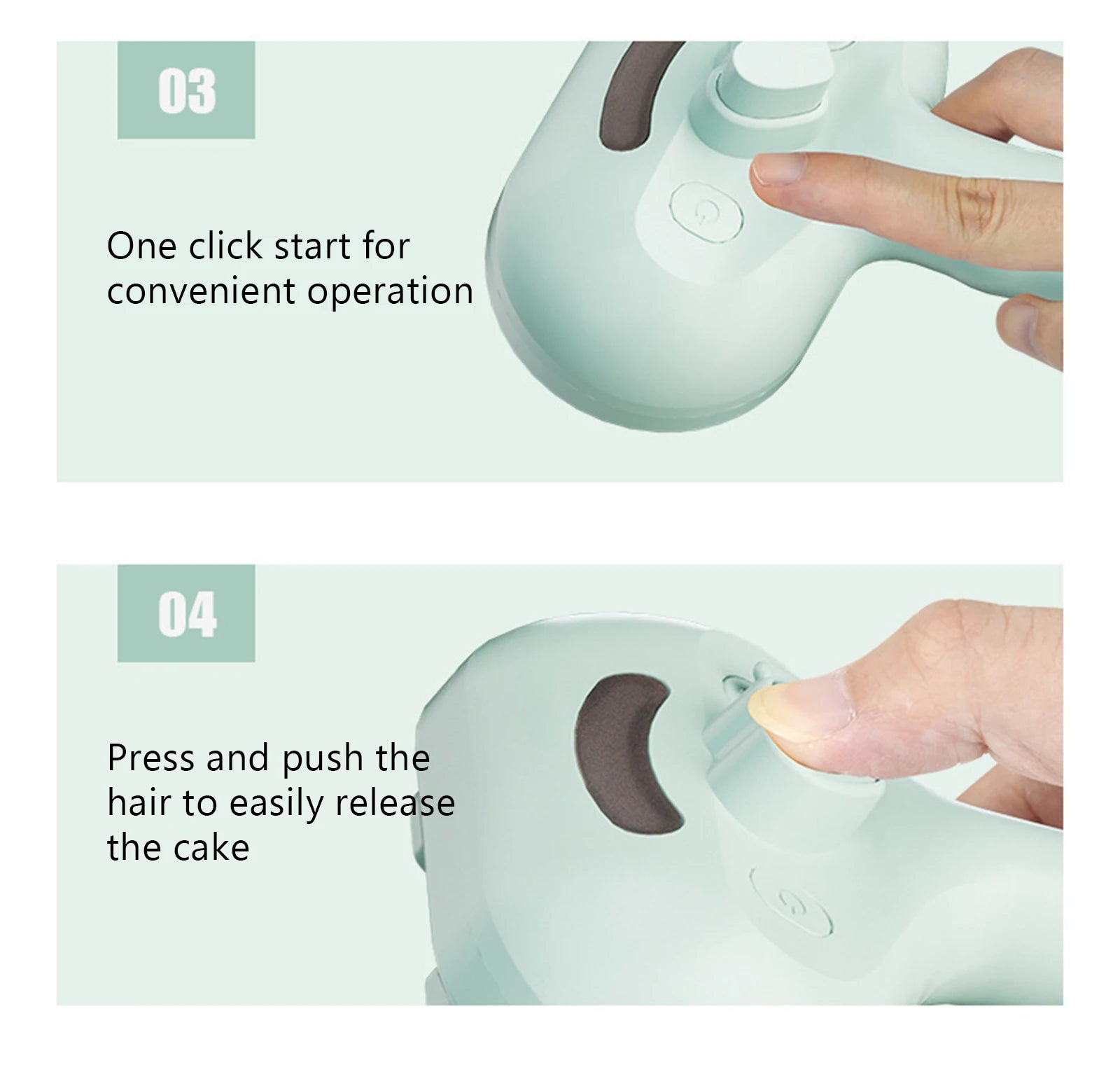 03

One click start for convenient operation

04

Press and push the hair to easily release the cake